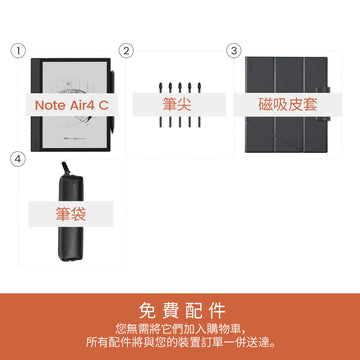 ①
Note Air4 C

②
筆尖

③
磁吸皮套

④
筆袋

免費配件
您無需將它們加入購物車，
所有配件將與您的裝置訂單一併送達。